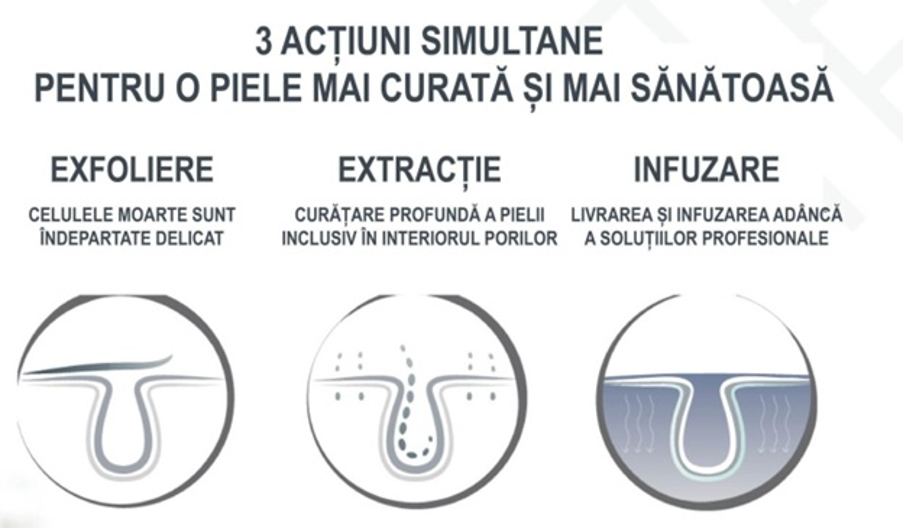 3 ACȚIUNI SIMULTANE
PENTRU O PIELE MAI CURATĂ ȘI MAI SĂNĂTOASĂ

EXFOLIERE

CELULELE MOARTE SUNT ÎNDEPARTATE DELICAT

EXTRACȚIE

CURĂȚARE PROFUNDĂ A PIELII INCLUSIV ÎN INTERIORUL PORILOR

INFUZARE

LIVRAREA ȘI INFUZAREA ADÂNCĂ A SOLUȚIILOR PROFESIONALE